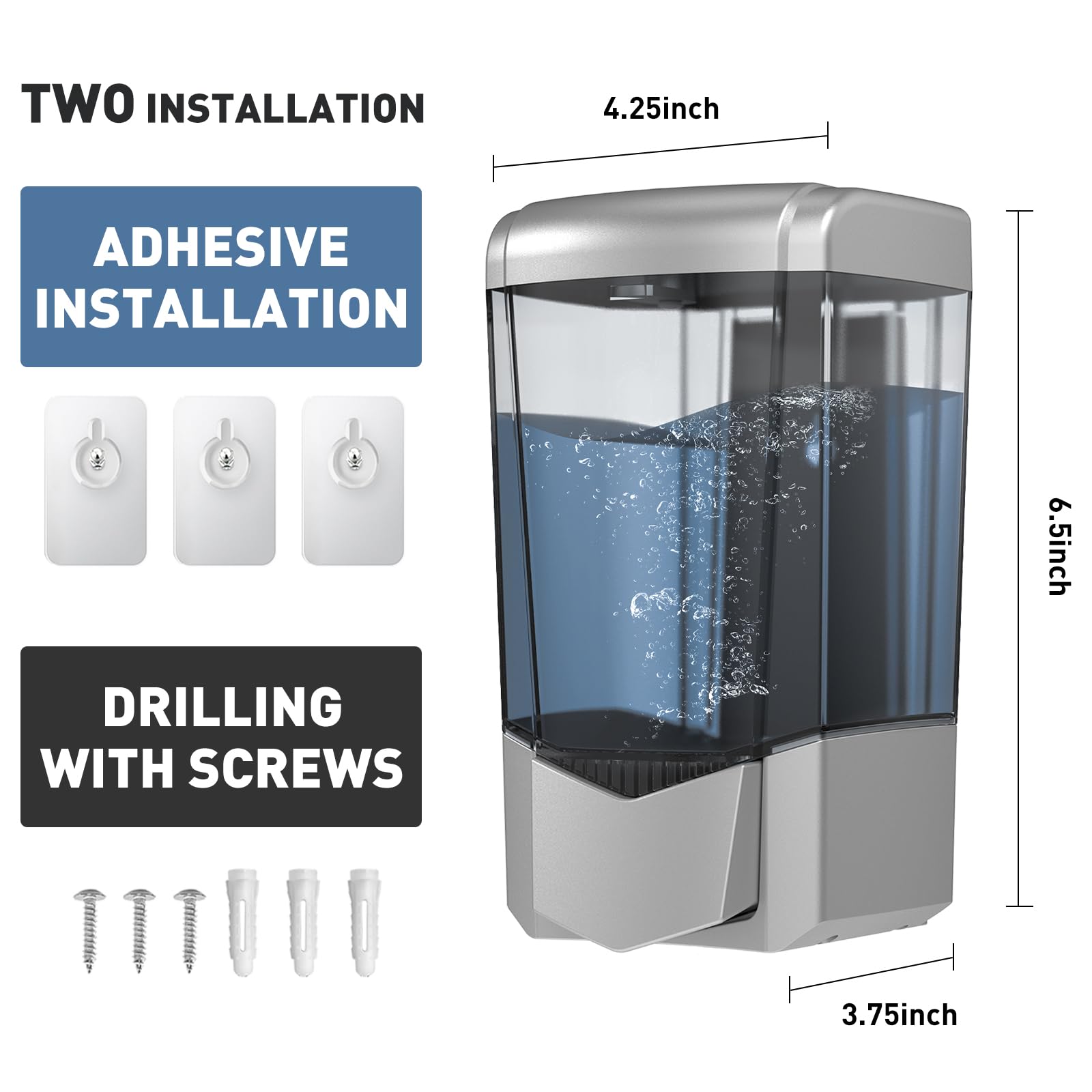 TWO INSTALLATION

ADHESIVE INSTALLATION

DRILLING WITH SCREWS

4.25inch

6.5inch

3.75inch