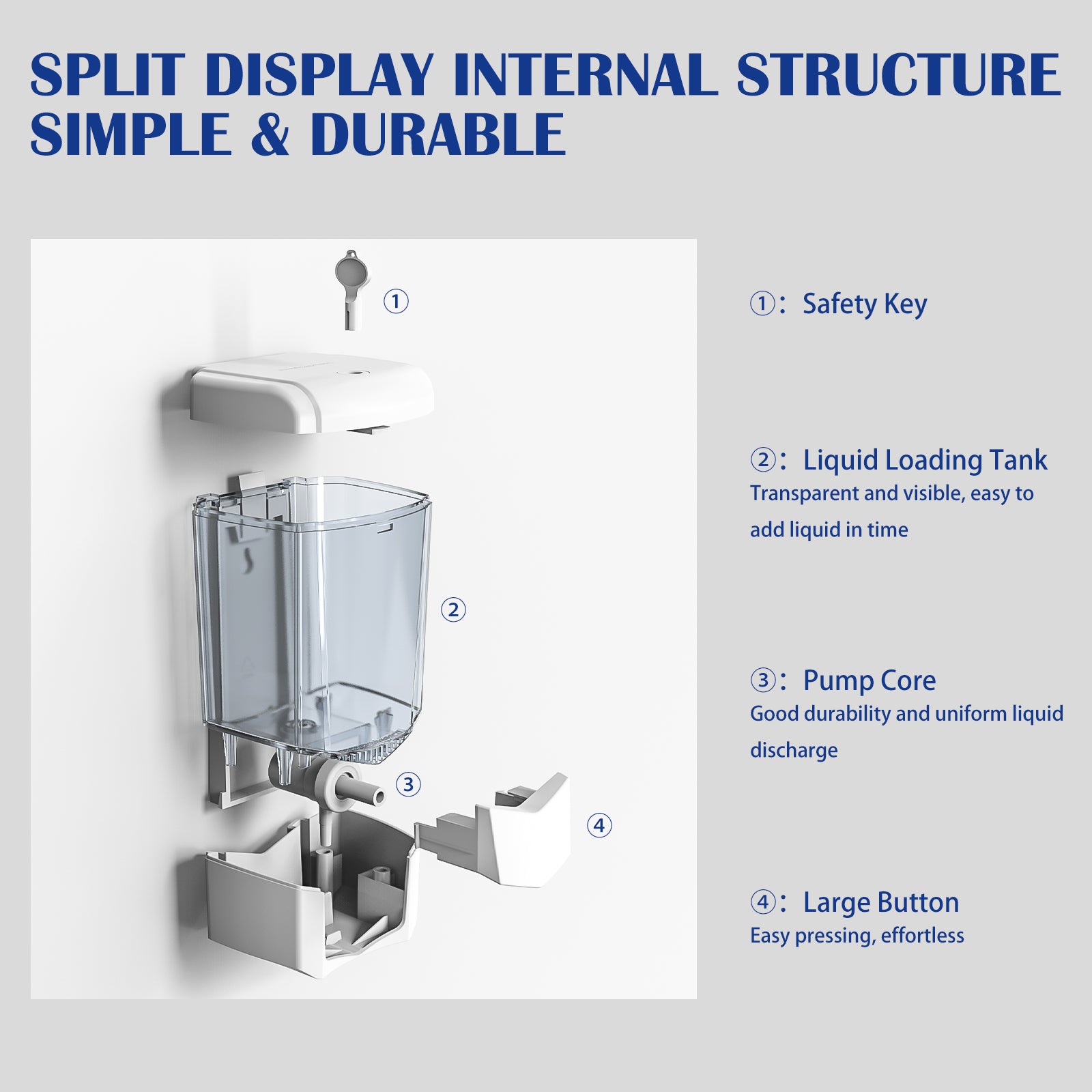 SPLIT DISPLAY INTERNAL STRUCTURE
SIMPLE & DURABLE

①

②

③

④

①: Safety Key

②: Liquid Loading Tank
Transparent and visible, easy to add liquid in time

③: Pump Core
Good durability and uniform liquid discharge

④: Large Button
Easy pressing, effortless